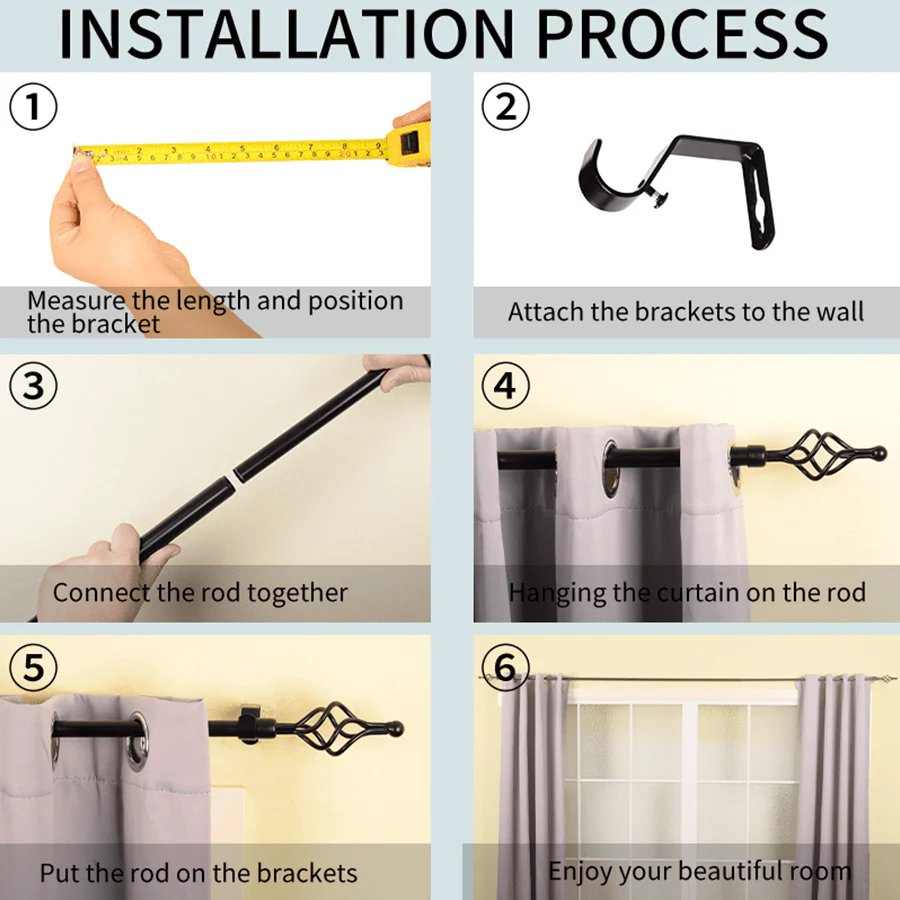 INSTALLATION PROCESS

①
Measure the length and position the bracket

②
Attach the brackets to the wall

③
Connect the rod together

④
Hanging the curtain on the rod

⑤
Put the rod on the brackets

⑥
Enjoy your beautiful room