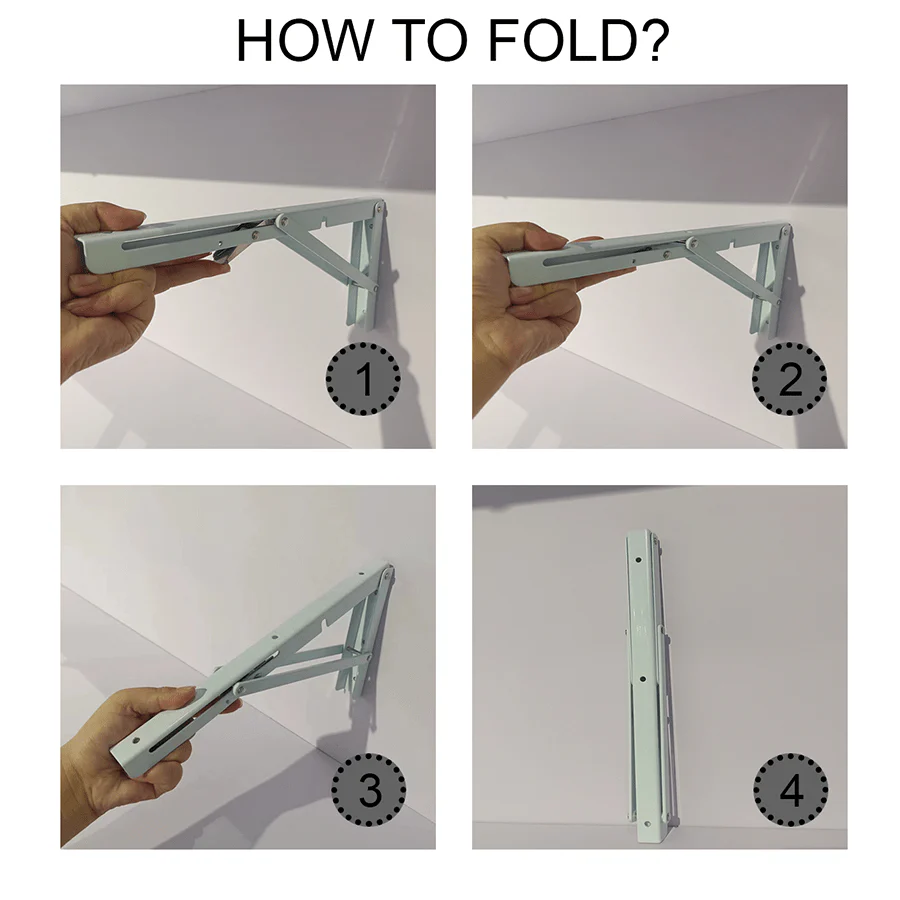 HOW TO FOLD?

1

2

3

4