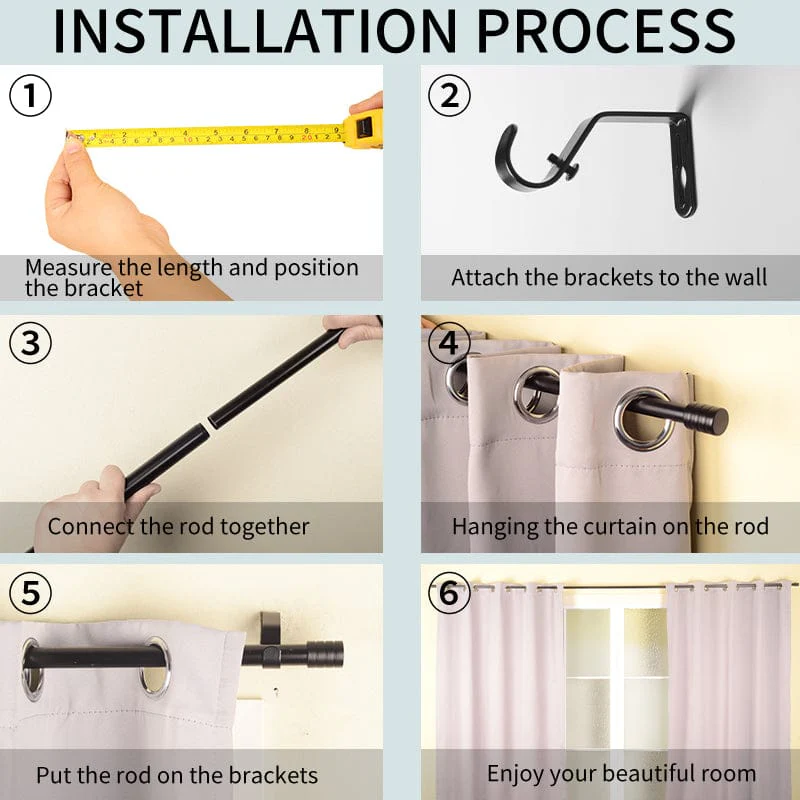 INSTALLATION PROCESS

①
Measure the length and position the bracket

②
Attach the brackets to the wall

③
Connect the rod together

④
Hanging the curtain on the rod

⑤
Put the rod on the brackets

⑥
Enjoy your beautiful room